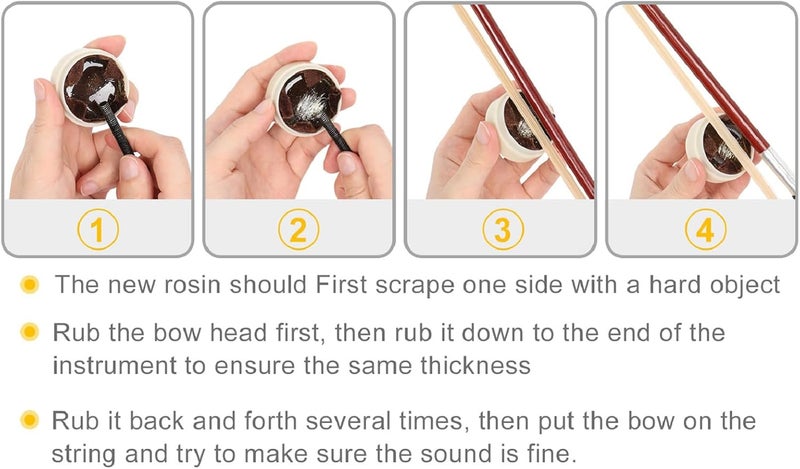 1
2
3
4

The new rosin should First scrape one side with a hard object

Rub the bow head first, then rub it down to the end of the instrument to ensure the same thickness

Rub it back and forth several times, then put the bow on the string and try to make sure the sound is fine.